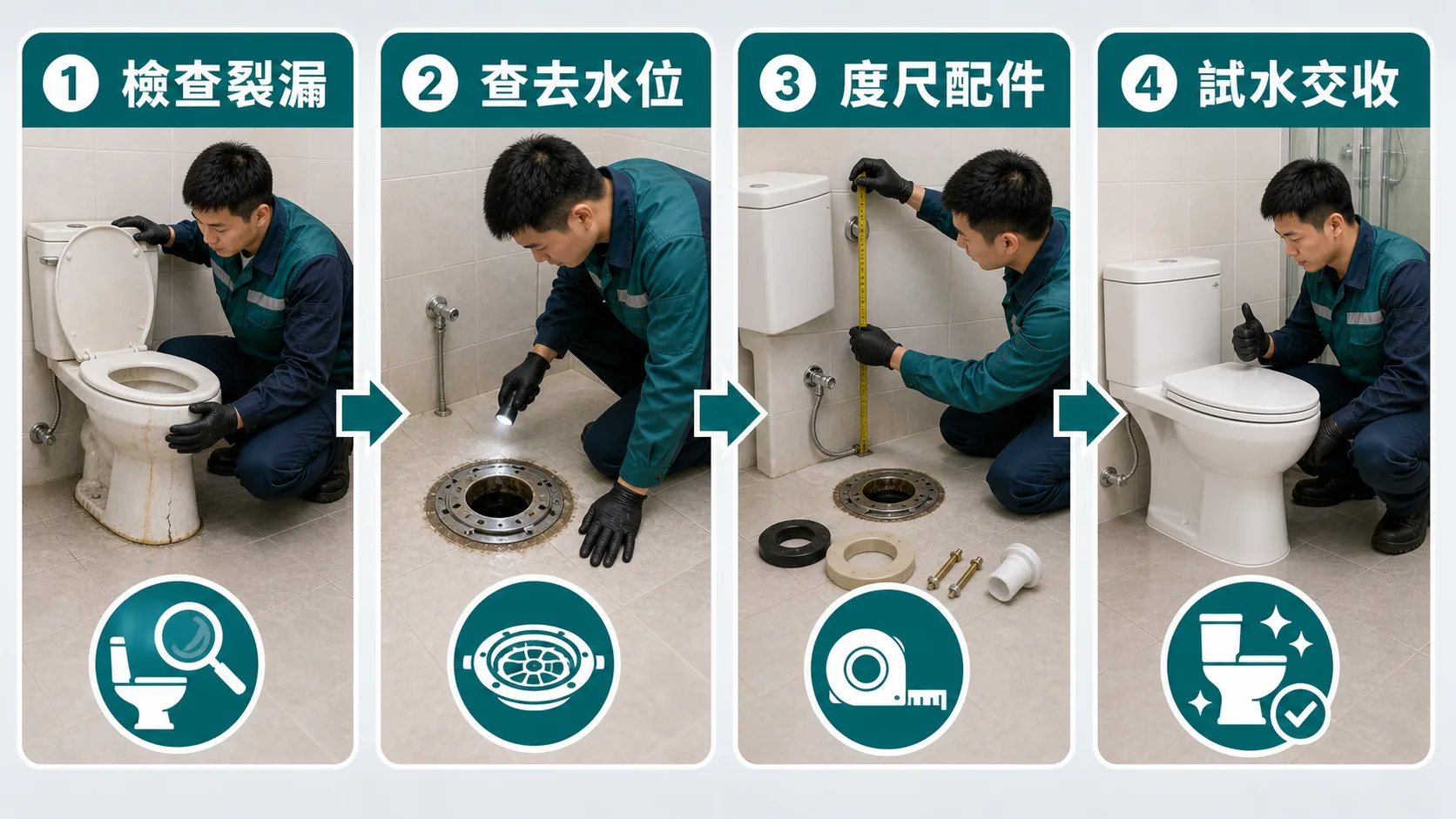 1 檢查裂漏

2 查去水位

3 度尺配件

4 試水交收