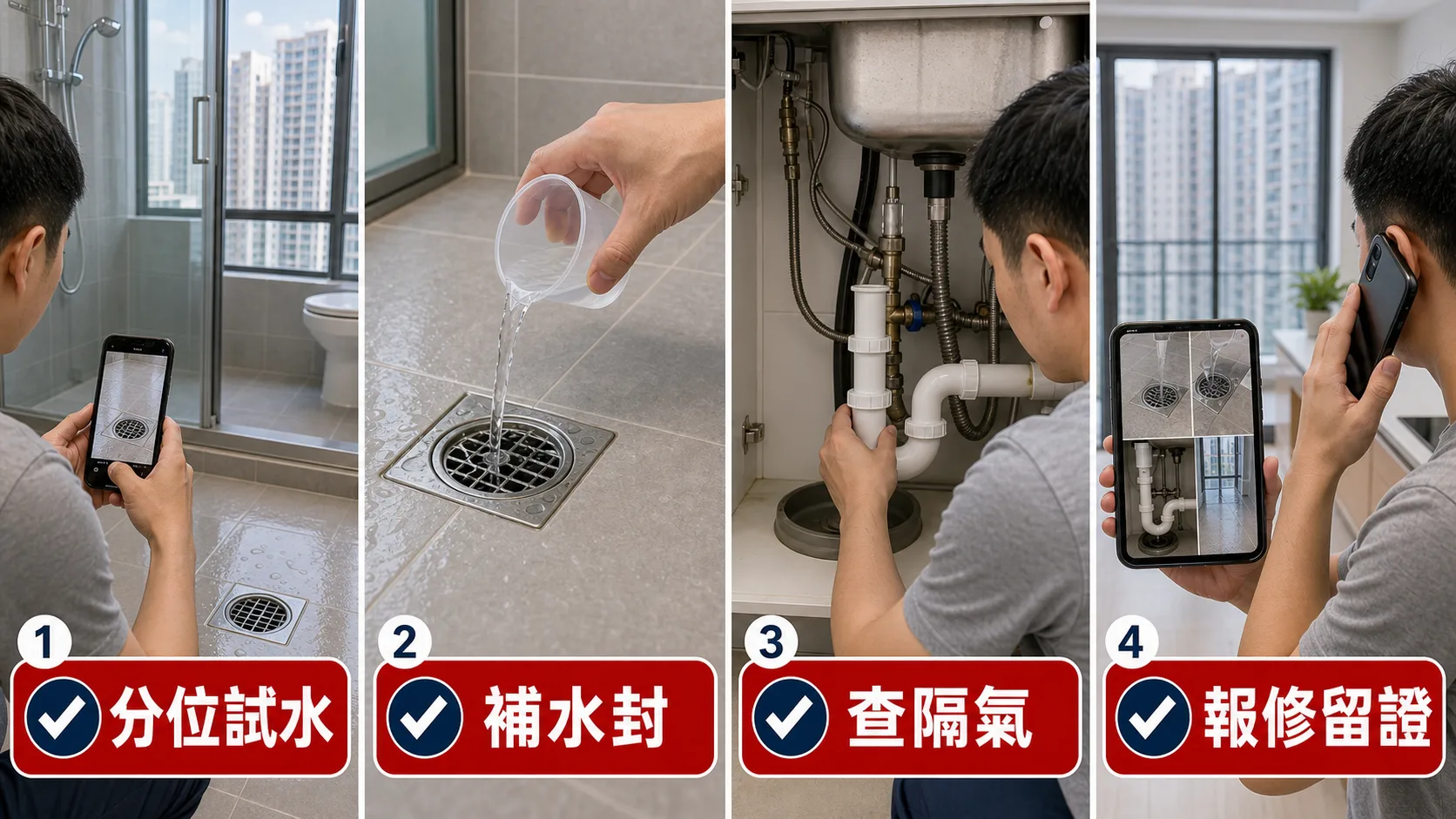 1
分位試水

2
補水封

3
查隔氣

4
報修留證