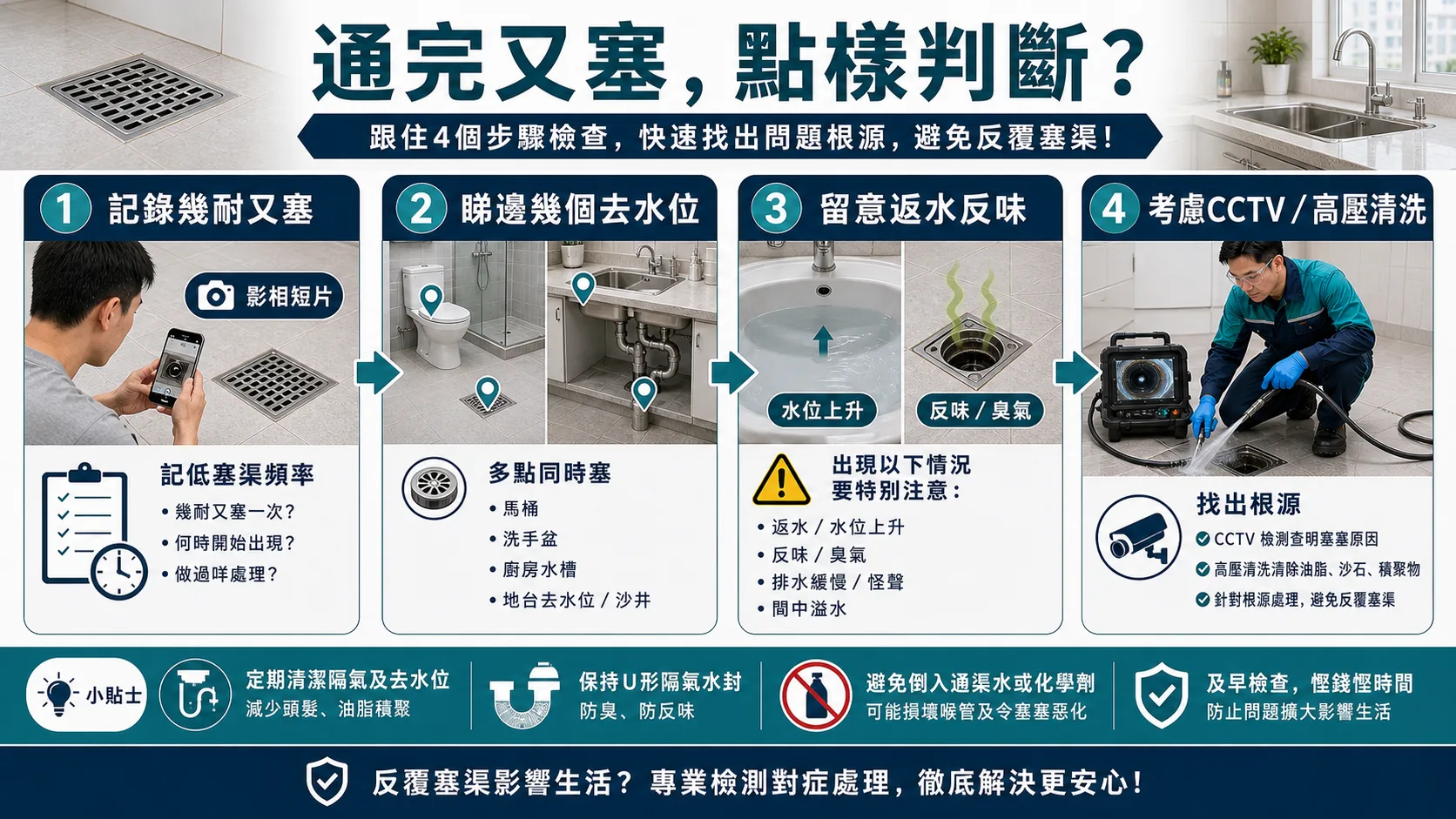 通完又塞，點樣判斷？

跟住4個步驟檢查，快速找出問題根源，避免反覆塞渠！

1 記錄幾耐又塞

影相短片

記低塞渠頻率

• 幾耐又塞一次？
• 何時開始出現？
• 做過咩處理？

2 睇邊幾個去水位

多點同時塞

• 馬桶
• 洗手盆
• 廚房水槽
• 地台去水位 / 沙井

3 留意返水反味

水位上升

反味 / 臭氣

出現以下情況要特別注意：

• 返水 / 水位上升
• 反味 / 臭氣
• 排水緩慢 / 怪聲
• 間中溢水

4 考慮CCTV / 高壓清洗

找出根源

CCTV 檢測查明塞塞原因

高壓清洗清除油脂、沙石、積聚物

針對根源處理，避免反覆塞渠

小貼士

定期清潔隔氣及去水位
減少頭髮、油脂積聚

保持U形隔氣水封
防臭、防反味

避免倒入通渠水或化學劑
可能損壞喉管及令塞塞惡化

及早檢查，慳錢慳時間
防止問題擴大影響生活

反覆塞渠影響生活？專業檢測對症處理，徹底解決更安心！