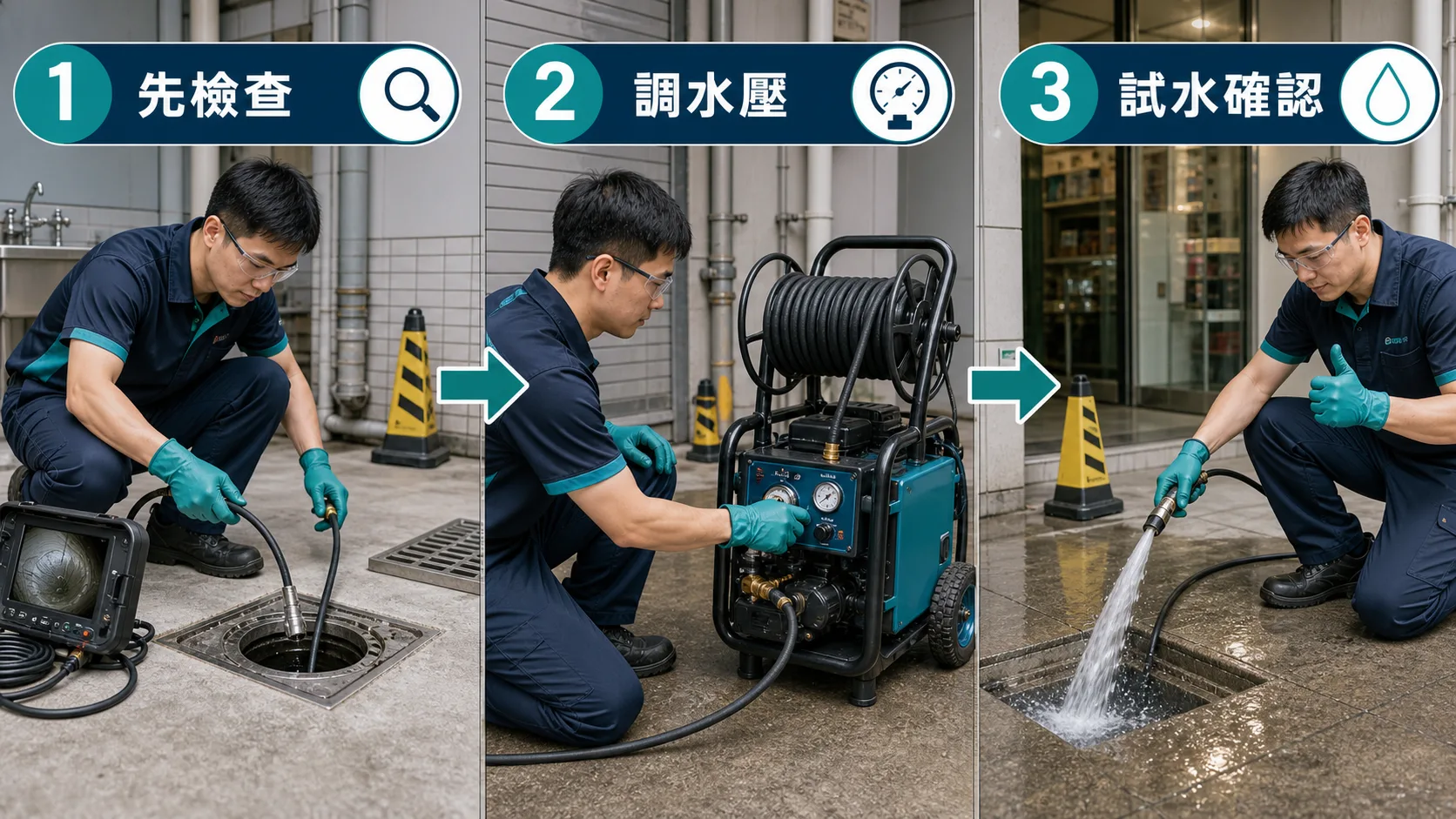 1 先檢查

2 調水壓

3 試水確認