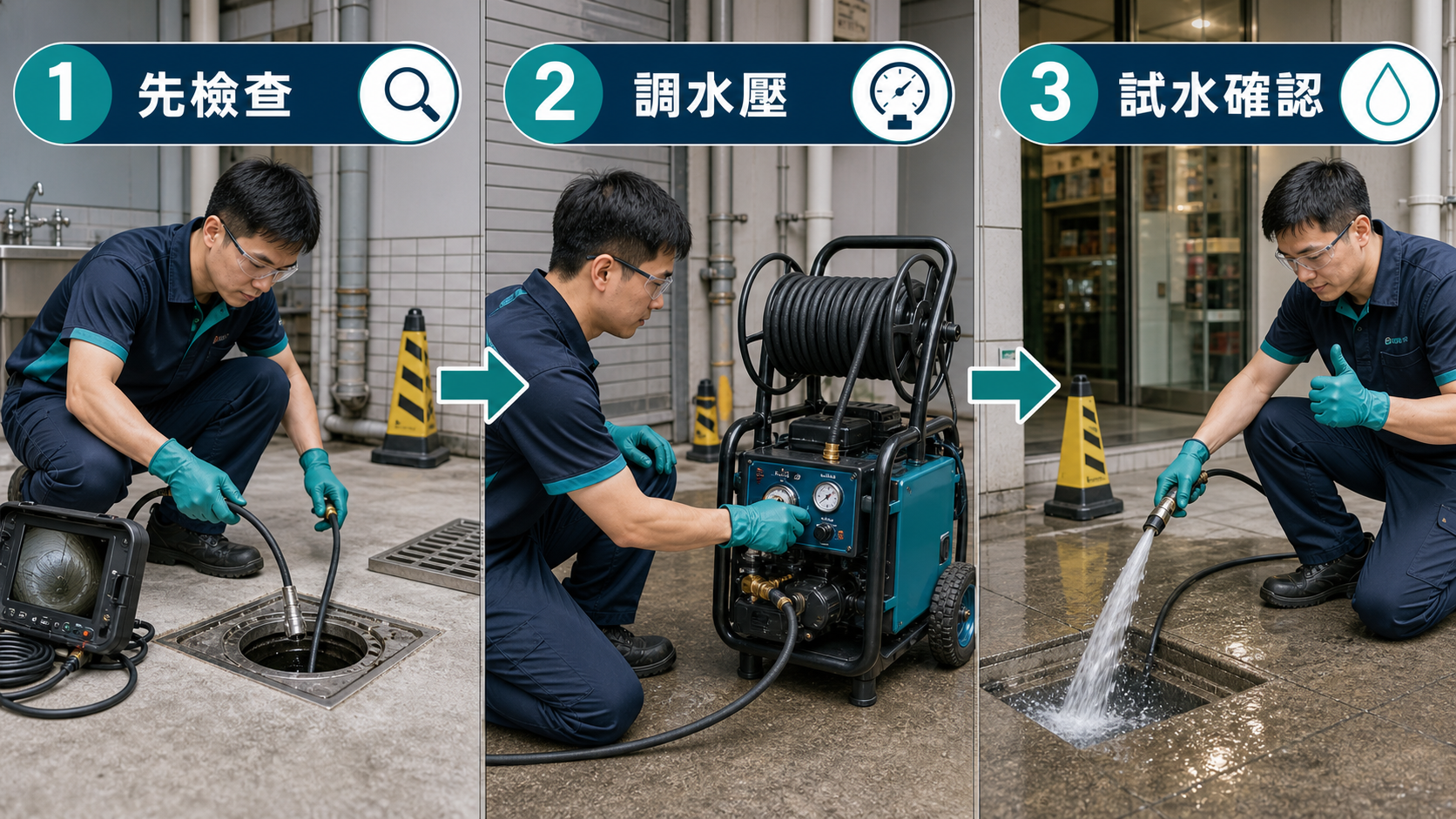 1 先檢查

2 調水壓

3 試水確認