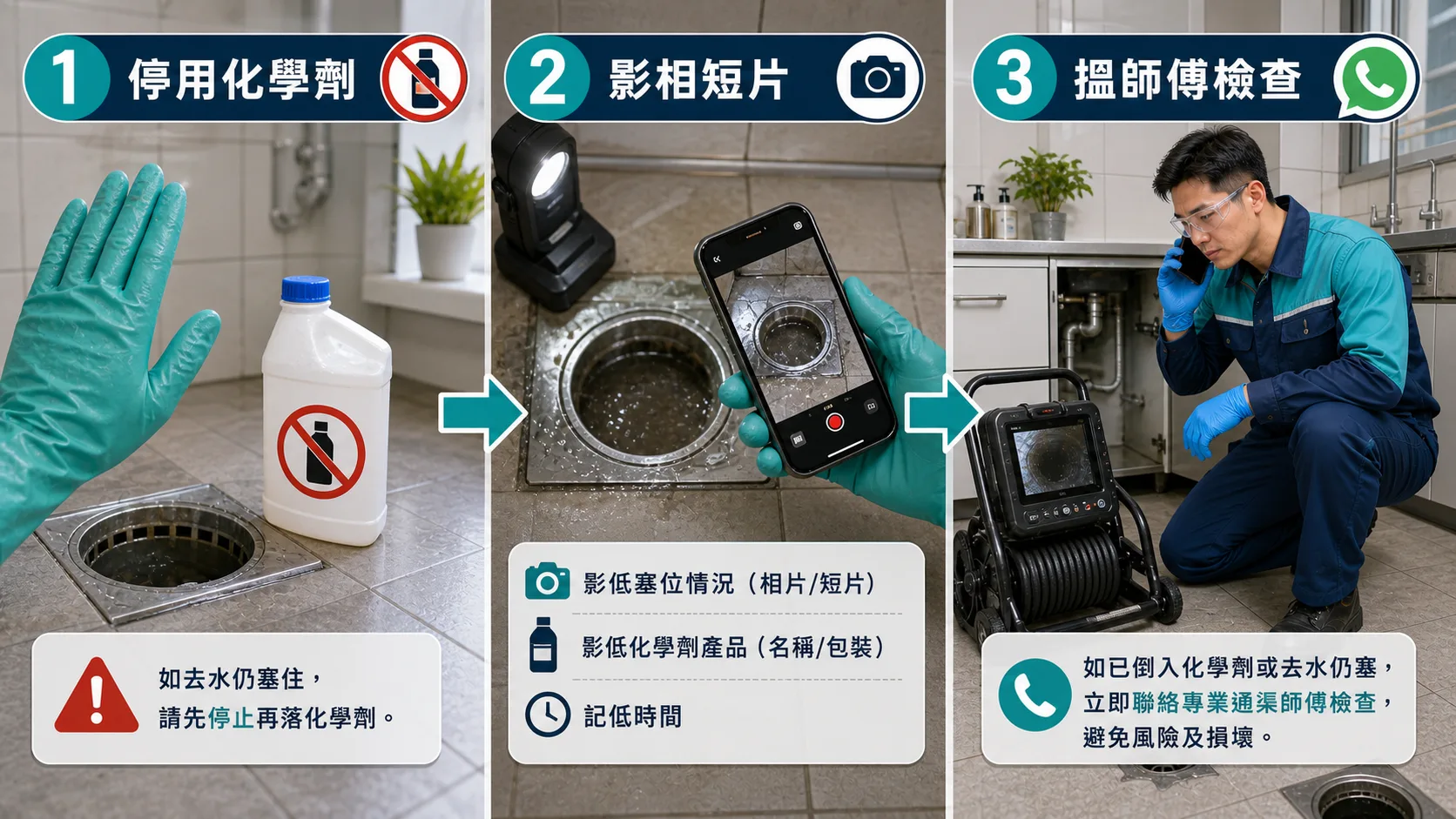 1 停用化學劑

如去水仍塞住，
請先停止再落化學劑。

2 影相短片

影低塞位情況（相片/短片）

影低化學劑產品（名稱/包裝）

記低時間

3 搵師傅檢查

如已倒入化學劑或去水仍塞，
立即聯絡專業通渠師傅檢查，
避免風險及損壞。